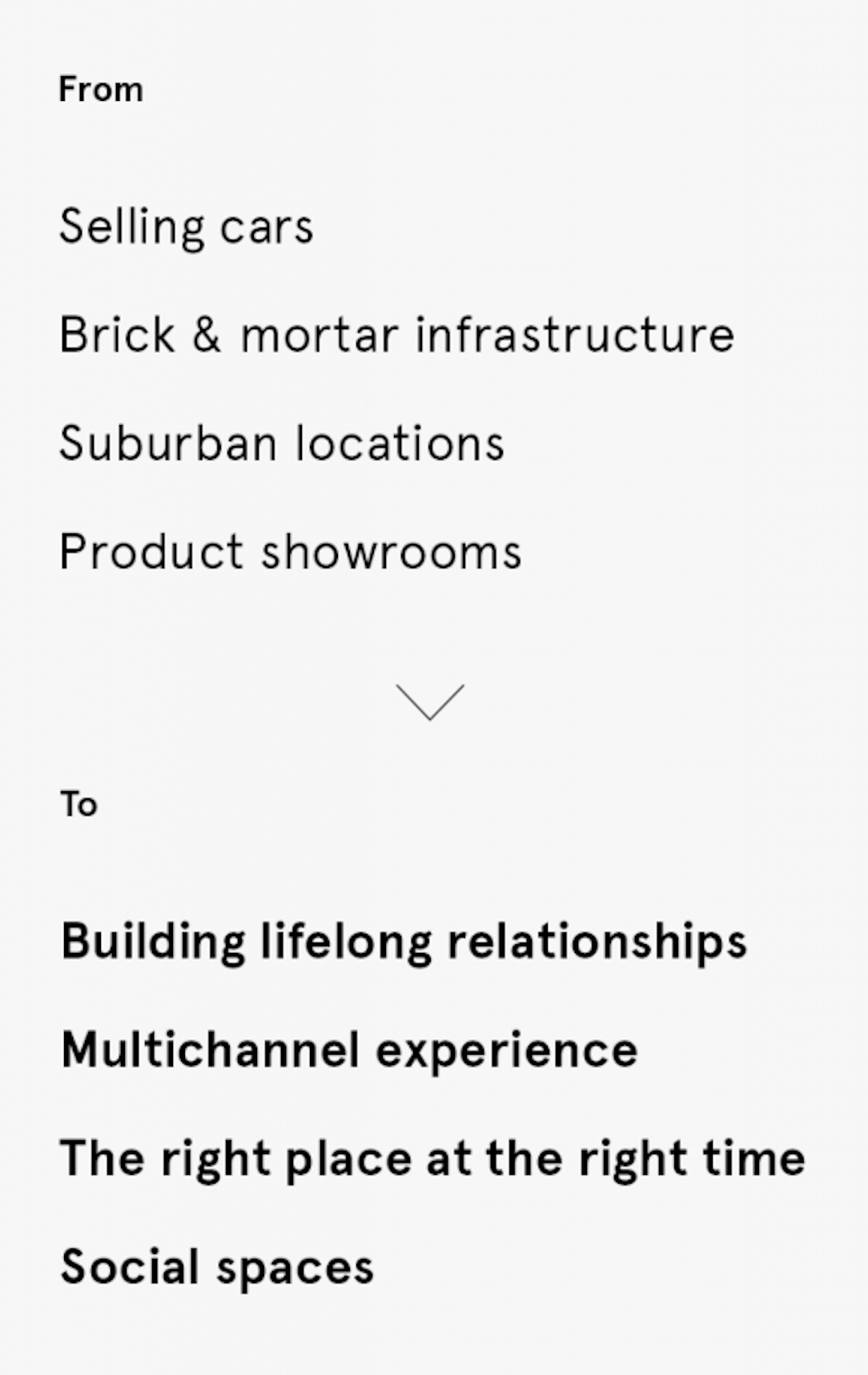 From

Selling cars

Brick & mortar infrastructure

Suburban locations

Product showrooms

To

Building lifelong relationships

Multichannel experience

The right place at the right time

Social spaces