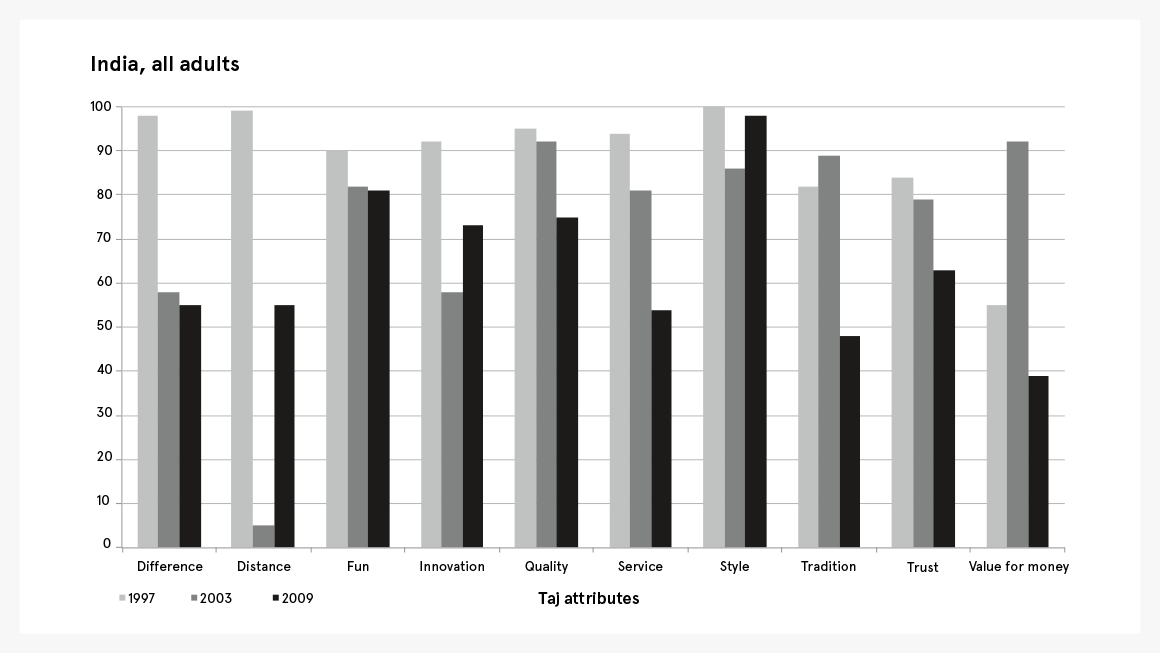 India, all adults

100
90
80
70
60
50
40
30
20
10
0

Difference
Distance
Fun
Innovation
Quality
Service
Style
Tradition
Trust
Value for money

1997
2003
2009

Taj attributes