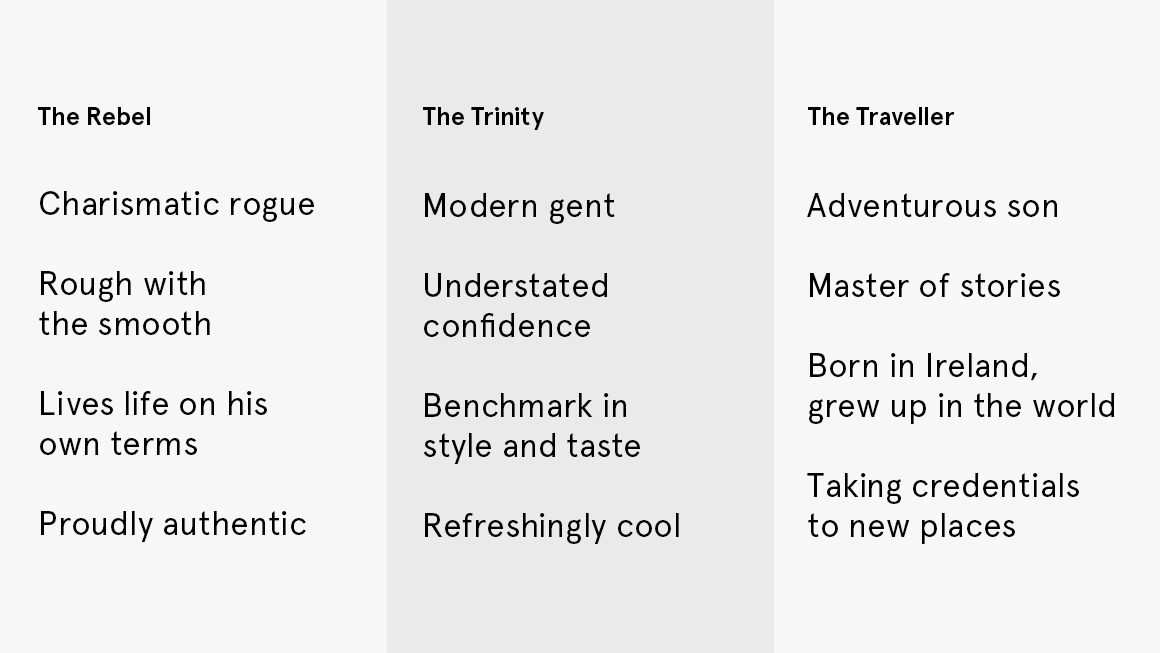 The Rebel

Charismatic rogue

Rough with the smooth

Lives life on his own terms

Proudly authentic

The Trinity

Modern gent

Understated confidence

Benchmark in style and taste

Refreshingly cool

The Traveller

Adventurous son

Master of stories

Born in Ireland, grew up in the world

Taking credentials to new places